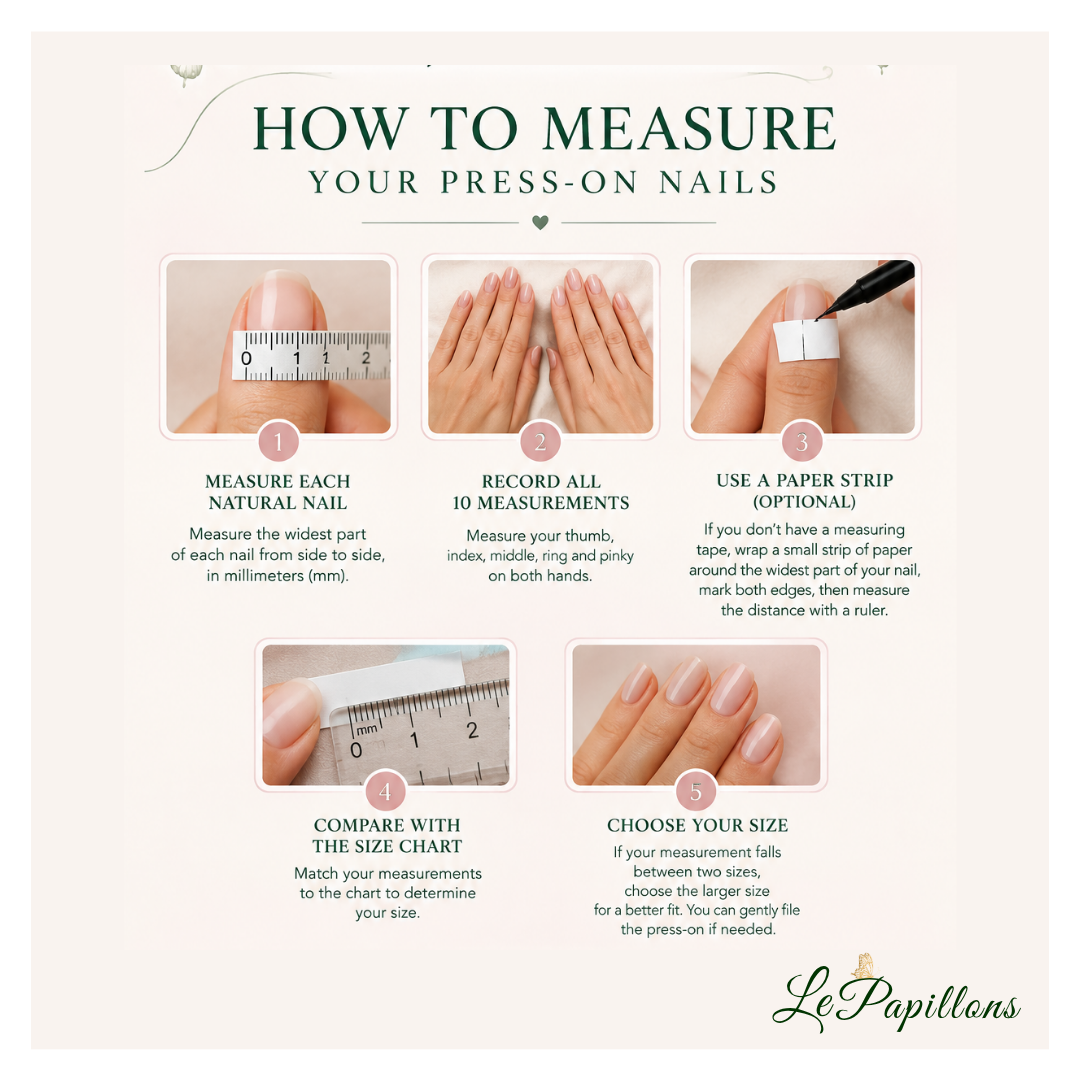 HOW TO MEASURE
YOUR PRESS-ON NAILS

0 1 2

1

MEASURE EACH NATURAL NAIL

Measure the widest part of each nail from side to side, in millimeters (mm).

2

RECORD ALL 10 MEASUREMENTS

Measure your thumb, index, middle, ring and pinky on both hands.

3

USE A PAPER STRIP (OPTIONAL)

If you don't have a measuring tape, wrap a small strip of paper around the widest part of your nail, mark both edges, then measure the distance with a ruler.

mm 0 1 2

4

COMPARE WITH THE SIZE CHART

Match your measurements to the chart to determine your size.

5

CHOOSE YOUR SIZE

If your measurement falls between two sizes, choose the larger size for a better fit. You can gently file the press-on if needed.

LePapillons